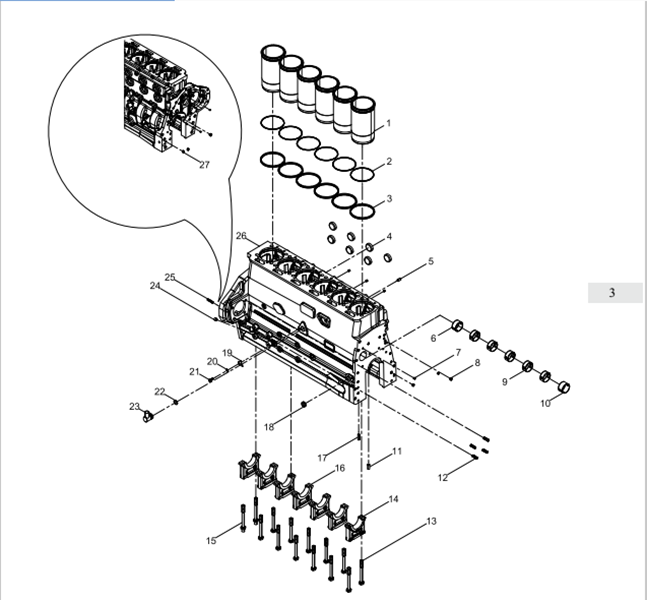 27
1
2
3
26
4
5
25
24
3
6
7
8
9
10
19
20
21
22
23
18
17
11
12
16
14
13
15