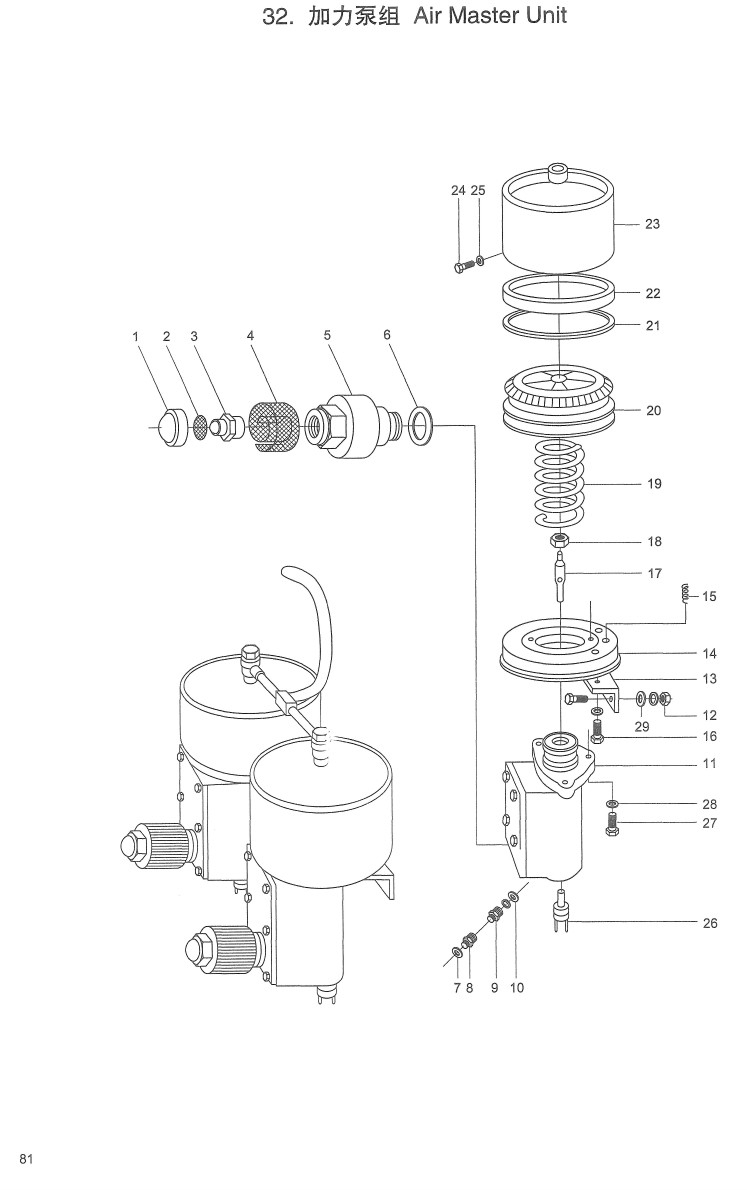 32. 加力泵组 Air Master Unit

24 25
23
22
21
1 2 3 4 5 6
20
19
18
17
15
14
13
29 12
16
11
28
27
26
7 8 9 10

81