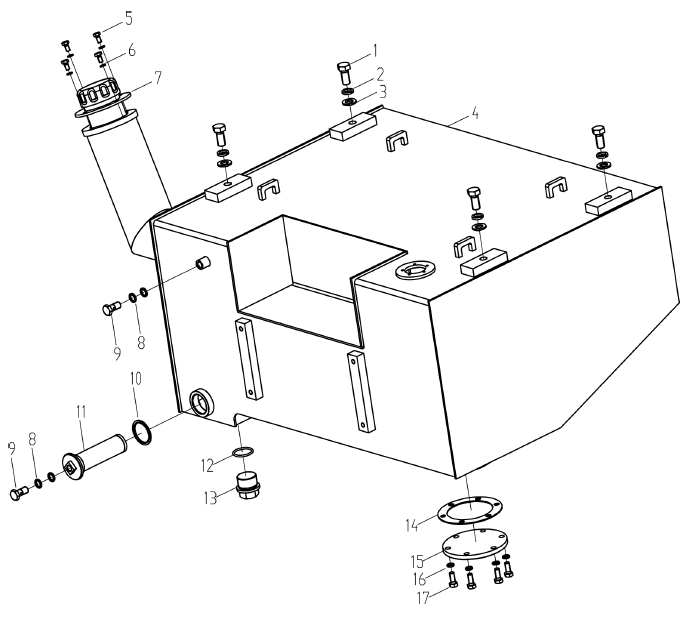 5
6
7
1
2
3
4
9
8
10
11
9
8
12
13
14
15
16
17