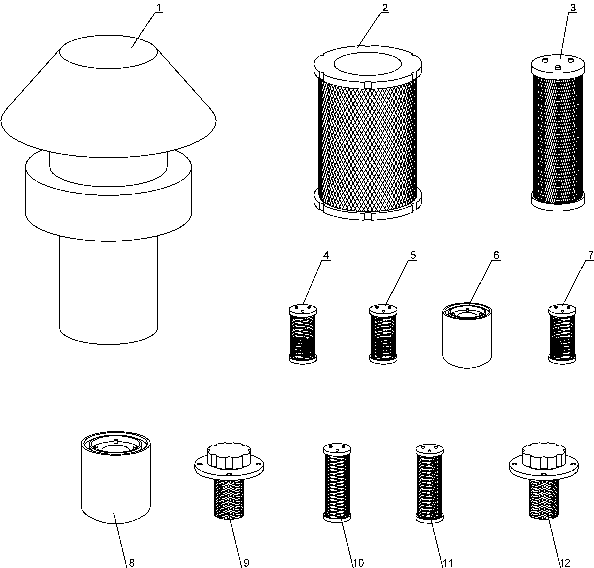 1
2
3
4
5
6
7
8
9
10
11
12