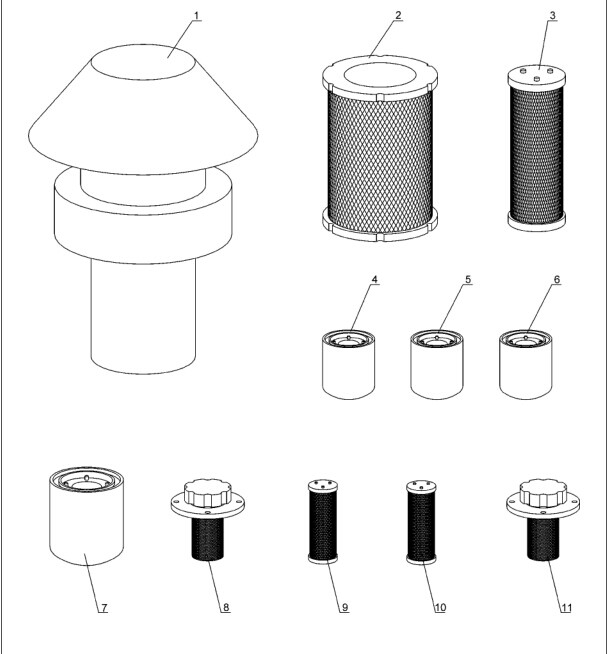 1
2
3
4
5
6
7
8
9
10
11