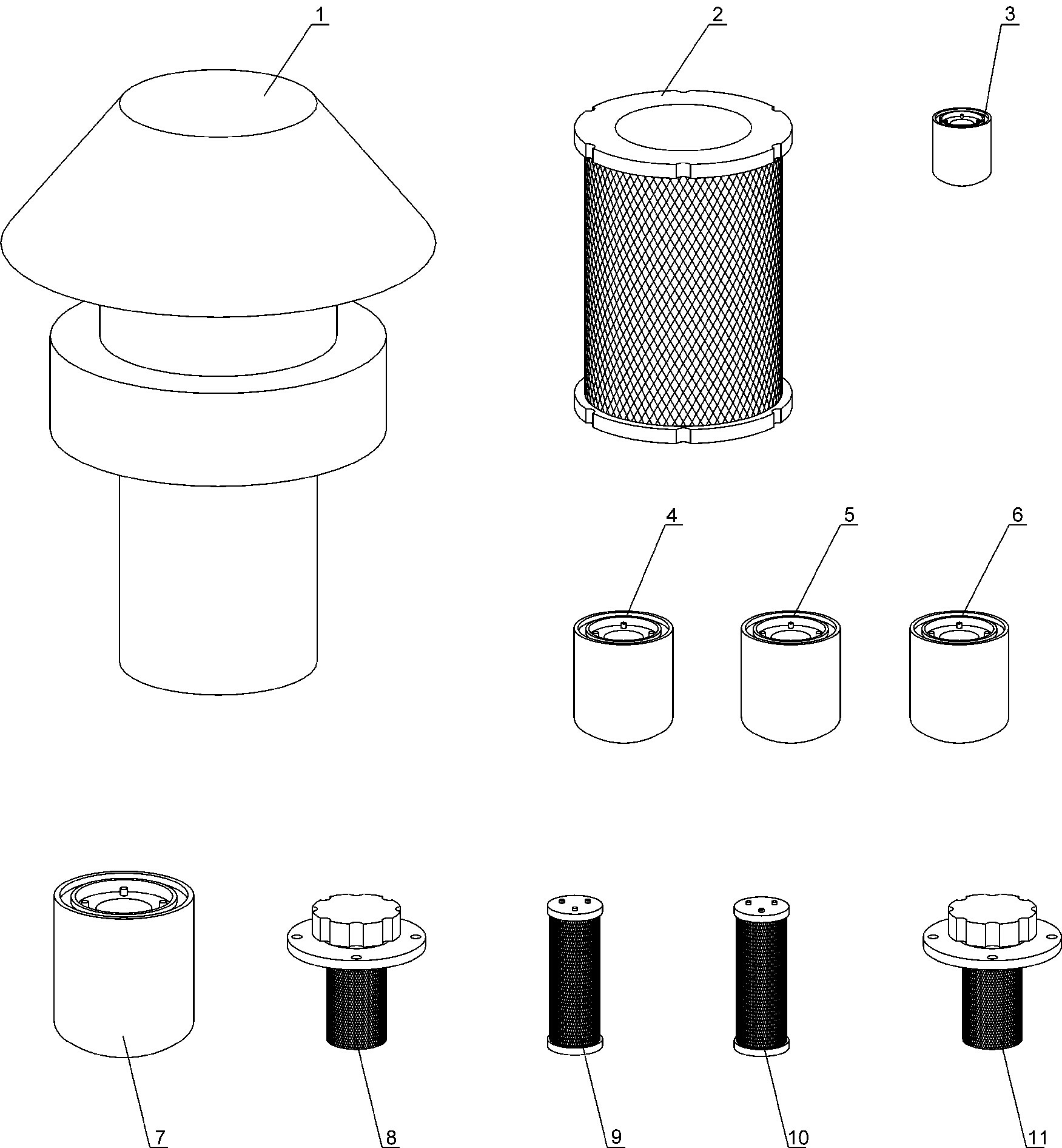 1
2
3
4
5
6
7
8
9
10
11