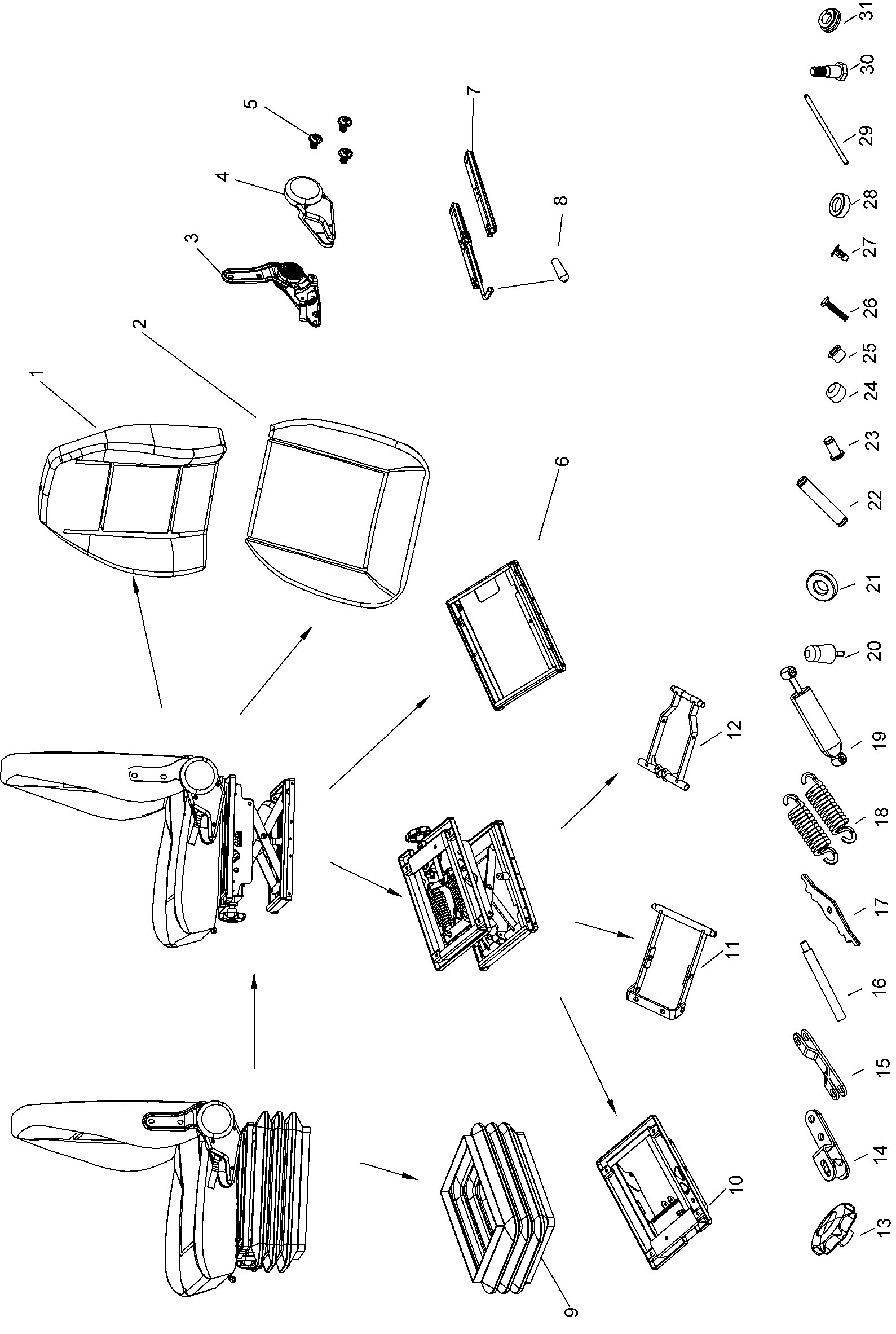 1
2
3
4
5
6
7
8
9
10
11
12
13
14
15
16
17
18
19
20
21
22
23
24
25
26
27
28
29
30
31