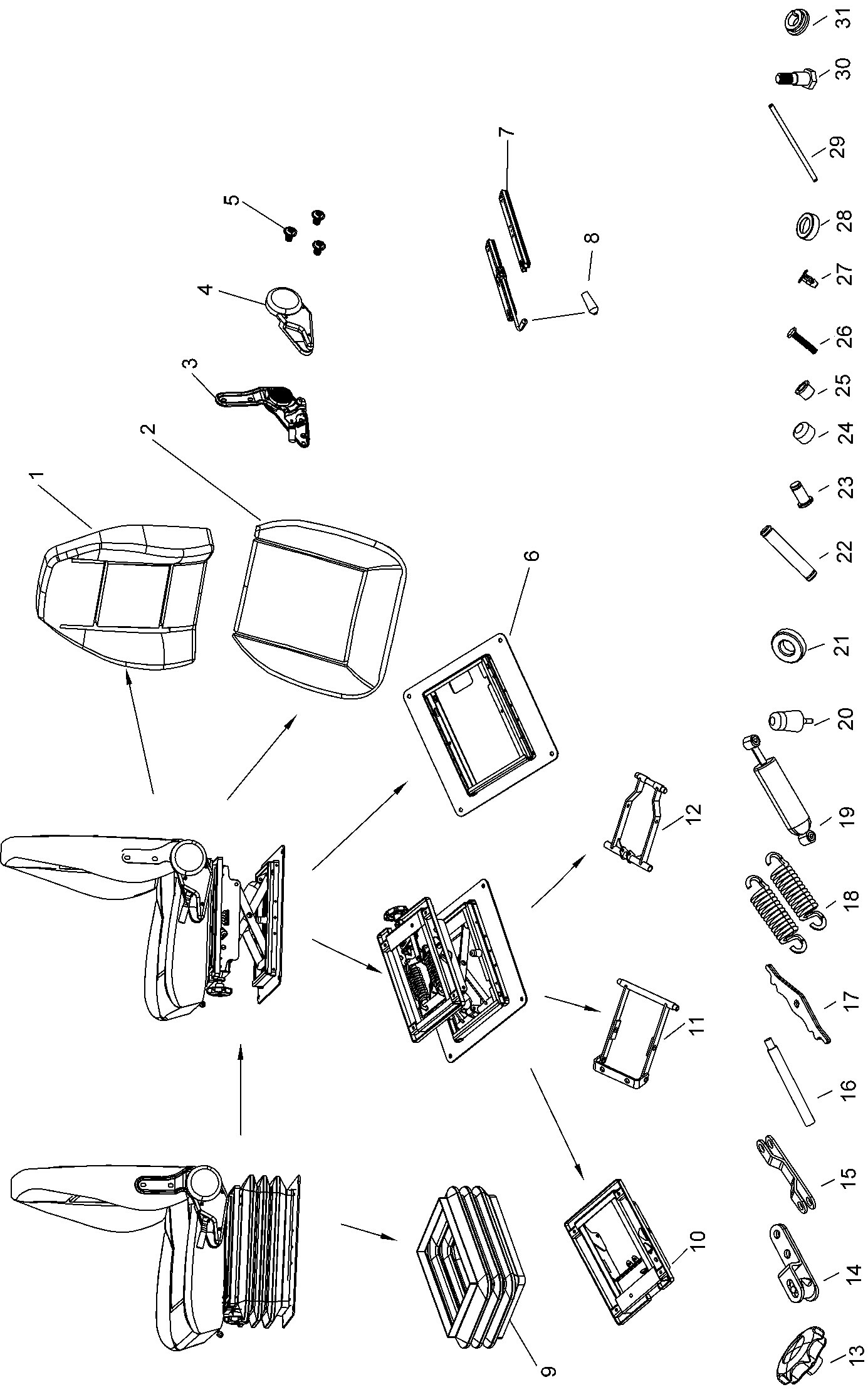 1
2
3
4
5
6
7
8
9
10
11
12
13
14
15
16
17
18
19
20
21
22
23
24
25
26
27
28
29
30
31