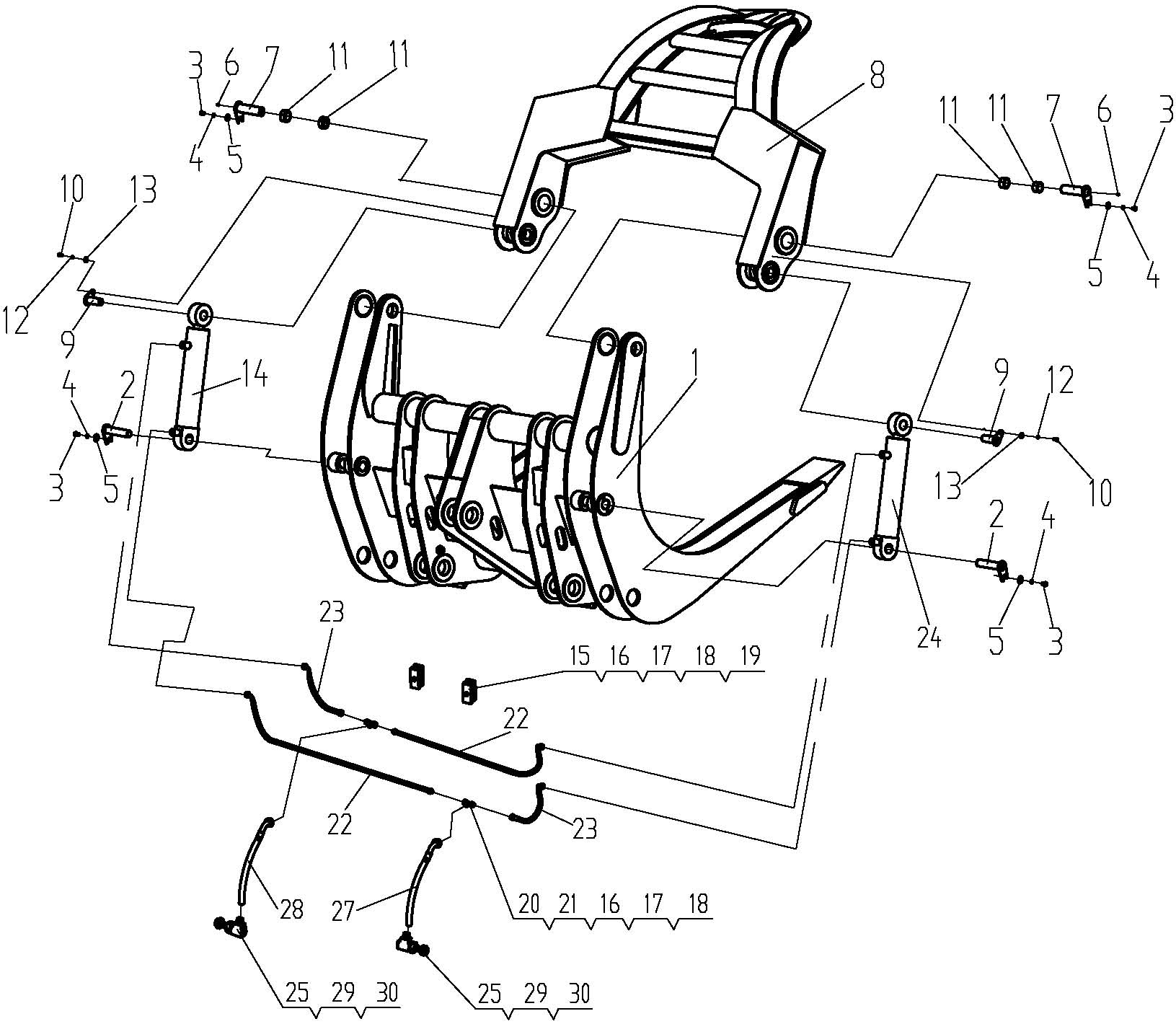 3 6 7 11 11
4 5
8
11 11 7 6 3
5 4
10 13
12
9
14
4 2
3 5
1
9 12
13 10
2 4
24
5 3
23
15 16 17 18 19
22
22
23
28
27
20 21 16 17 18
25 29 30
25 29 30